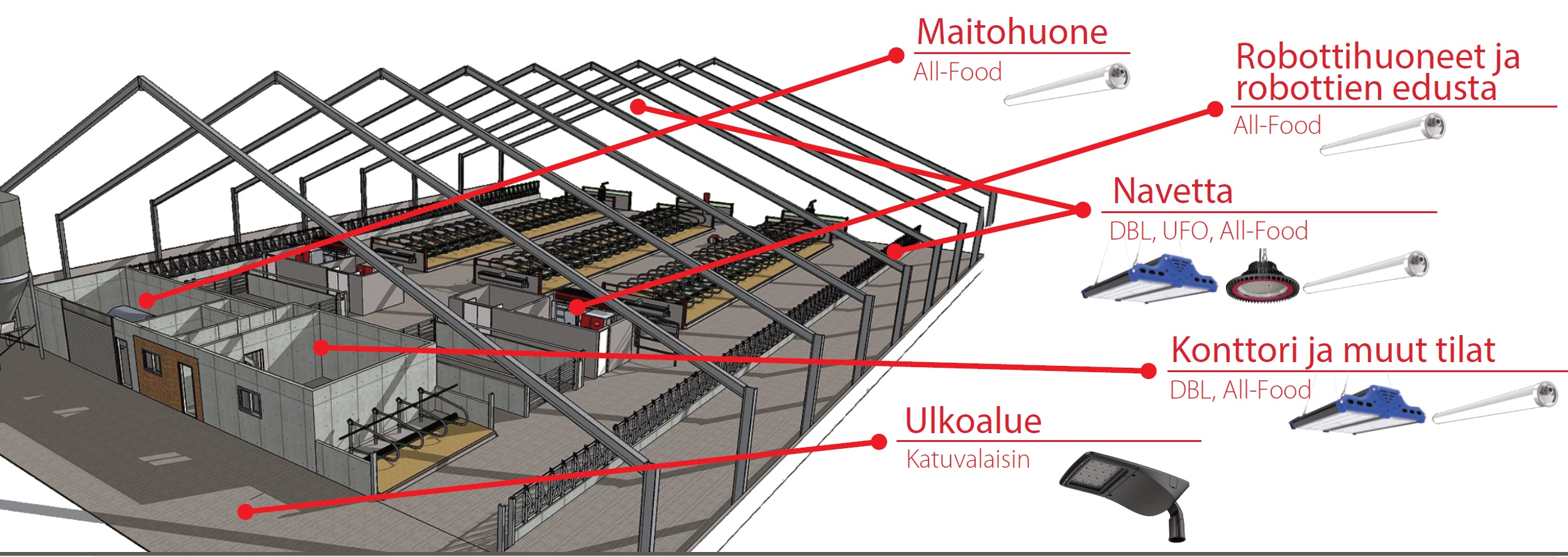 Maitohuone
All-Food

Robottihuoneet ja robottien edusta
All-Food

Navetta
DBL, UFO, All-Food

Konttori ja muut tilat
DBL, All-Food

Ulkoalue
Katuvalaisin